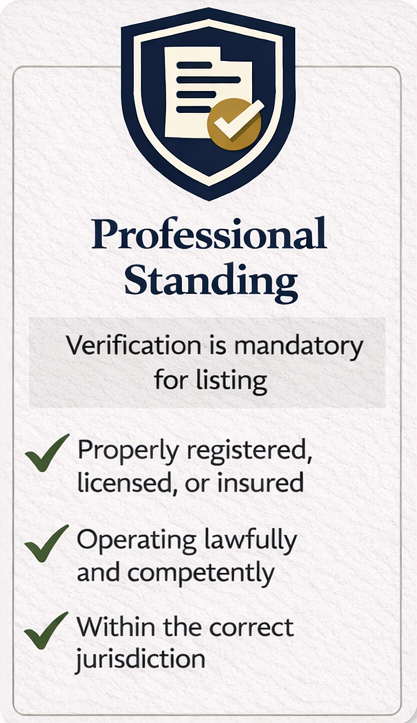 Professional Standing

Verification is mandatory for listing

Properly registered, licensed, or insured

Operating lawfully and competently

Within the correct jurisdiction